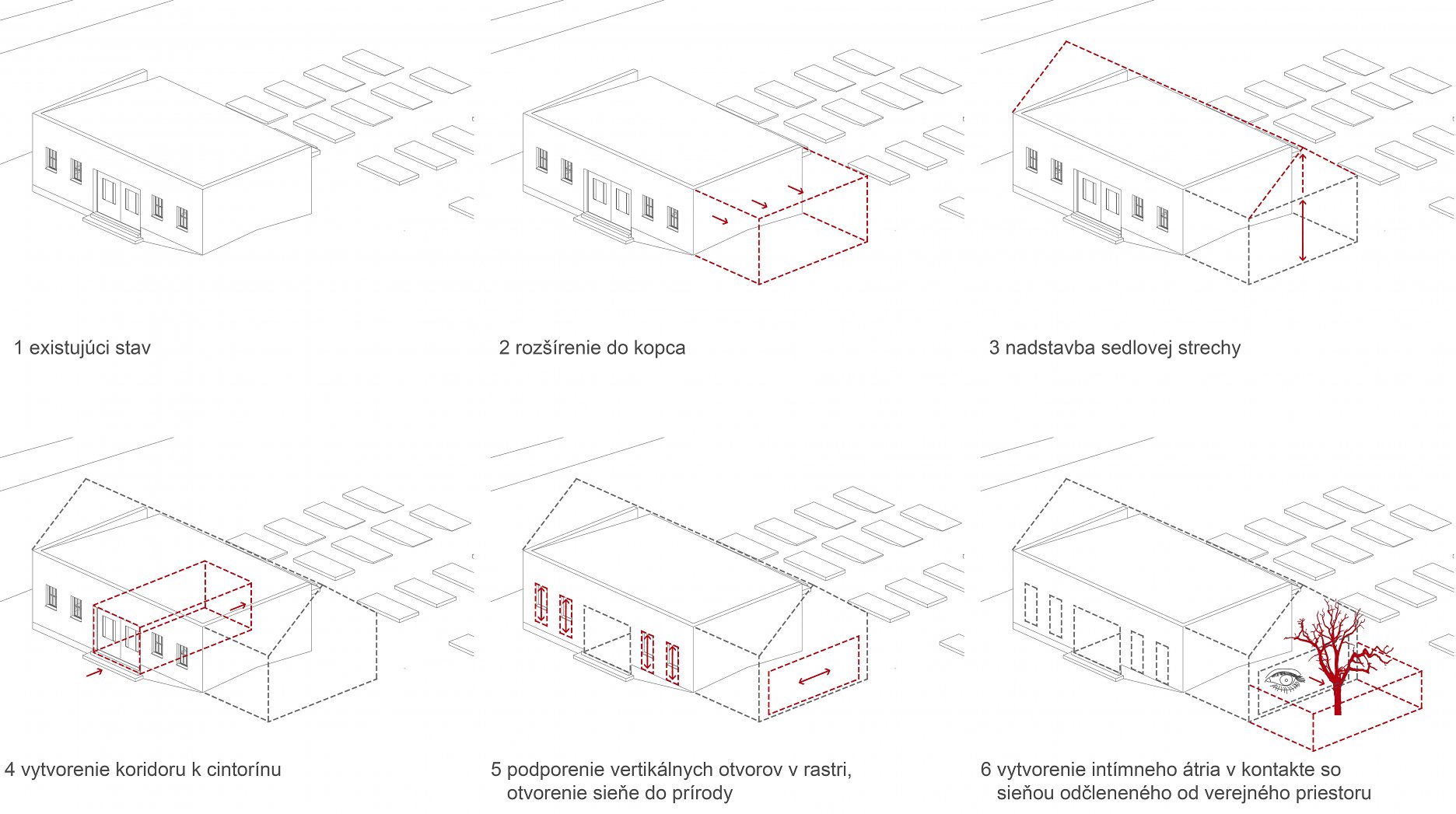 1 existujúci stav

2 rozšírenie do kopca

3 nadstavba sedlovej strechy

4 vytvorenie koridoru k cintorínu

5 podporenie vertikálnych otvorov v rastri, otvorenie sieňe do prírody

6 vytvorenie intímneho átria v kontakte so sieňou odčleneného od verejného priestoru