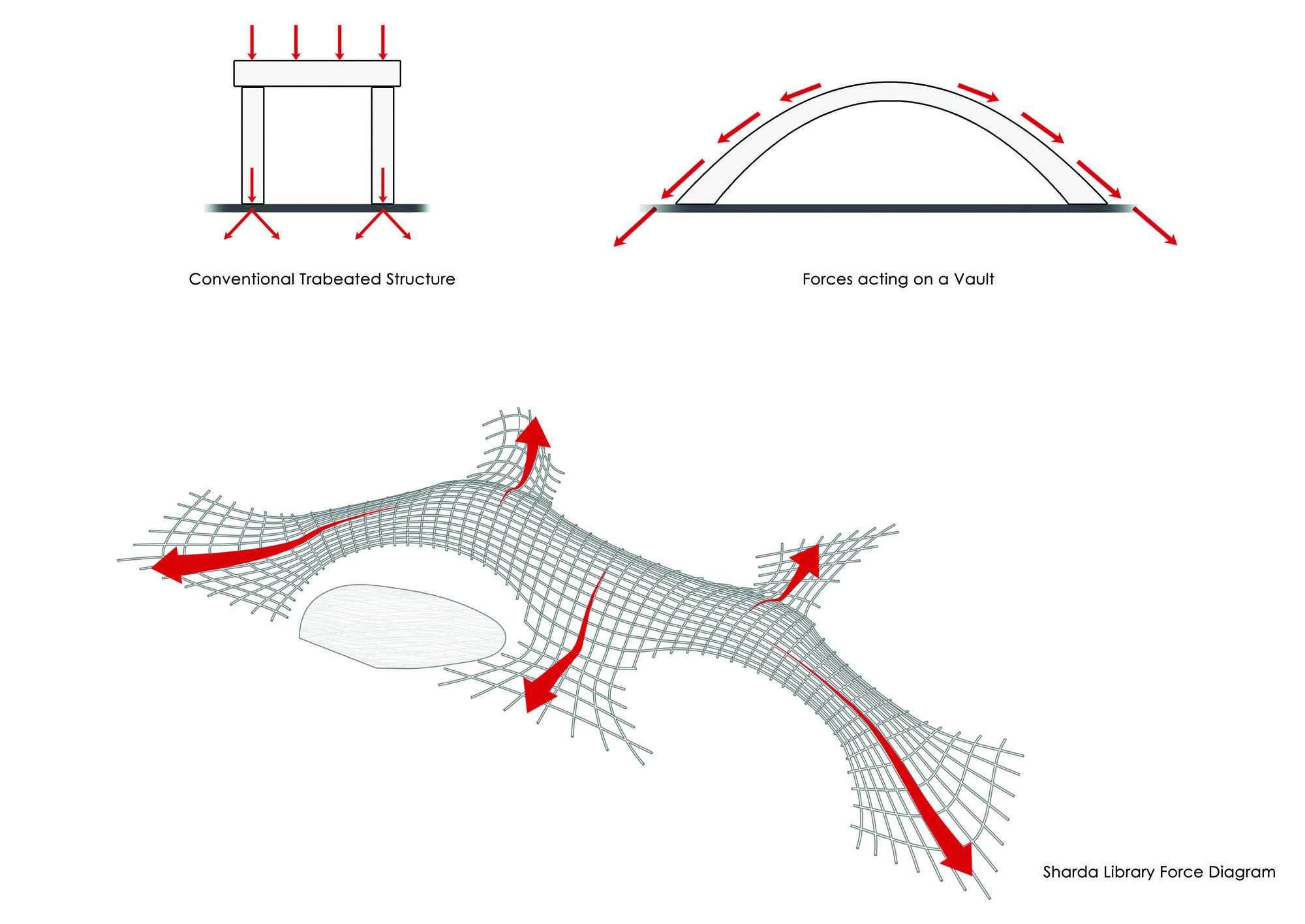 Conventional Trabeated Structure

Forces acting on a Vault

Sharda Library Force Diagram