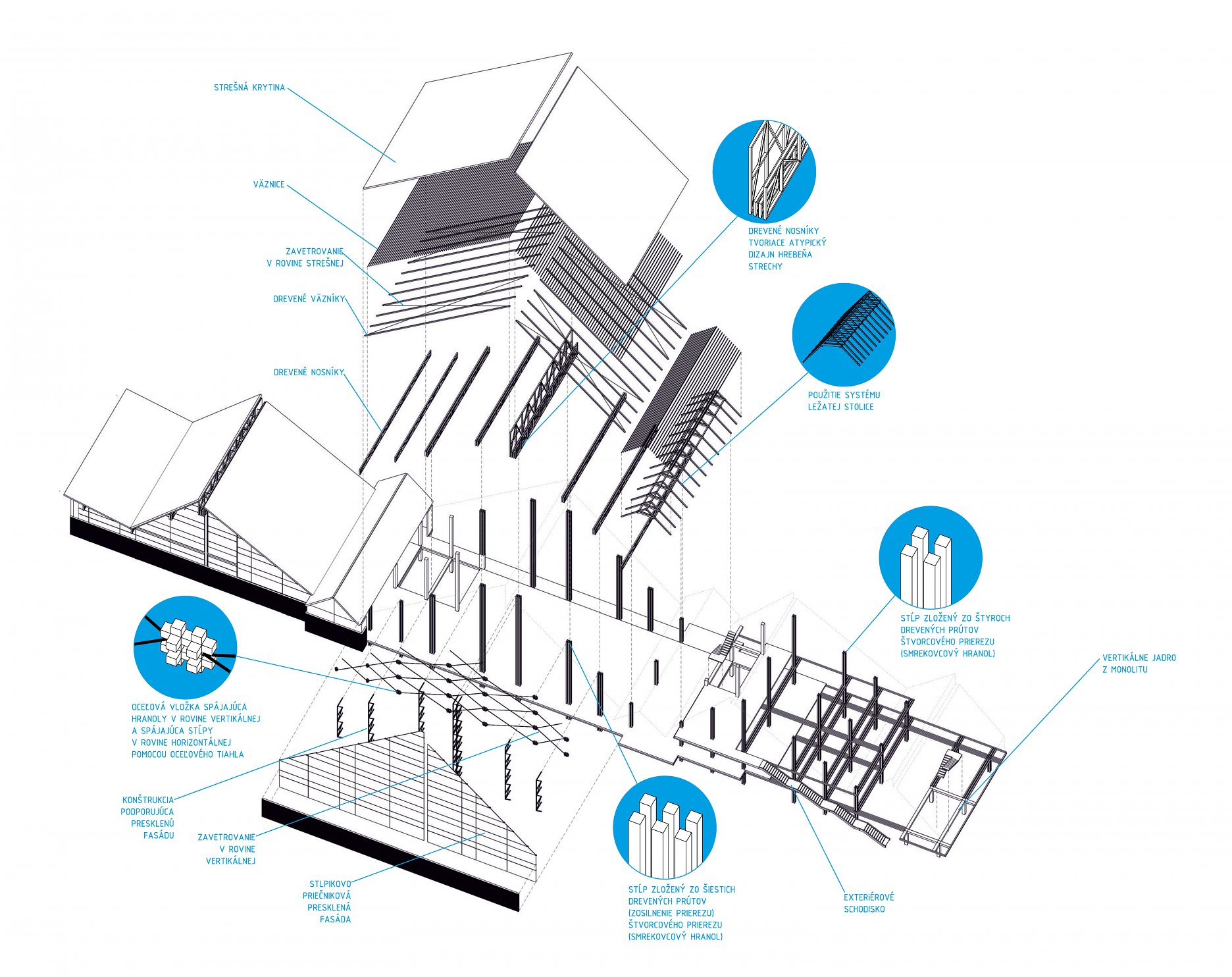 STREŠNÁ KRYTINA

VÄZNICE

ZAVETROVANIE
V ROVINE STREŠNEJ

DREVENÉ VÄZNÍKY

DREVENÉ NOSNÍKY

DREVENÉ NOSNÍKY
TVORIACE ATYPICKÝ
DIZAJN HREBEŇA
STRECHY

POUŽITIE SYSTÉMU
LEŽATEJ STOLICE

STĹP ZLOŽENÝ ZO ŠTYROCH
DREVENÝCH PRÚTOV
ŠTVORCOVÉHO PRIEREZU
(SMREKOVCOVÝ HRANOL)

VERTIKÁLNE JADRO
Z MONOLITU

OCEĽOVÁ VLOŽKA SPÁJAJÚCA
HRANOLY V ROVINE VERTIKÁLNEJ
A SPÁJAJÚCA STĹPY
V ROVINE HORIZONTÁLNEJ
POMOCOU OCEĽOVÉHO TIAHLA

KONŠTRUKCIA
PODPORUJÚCA
PRESKLENÚ
FASÁDU

ZAVETROVANIE
V ROVINE
VERTIKÁLNEJ

STLPIKOVO
PRIEČNIKOVÁ
PRESKLENÁ
FASÁDA

STĹP ZLOŽENÝ ZO ŠIESTICH
DREVENÝCH PRÚTOV
(ZOSILNENIE PRIEREZU)
ŠTVORCOVÉHO PRIEREZU
(SMREKOVCOVÝ HRANOL)

EXTERIÉROVÉ
SCHODISKO