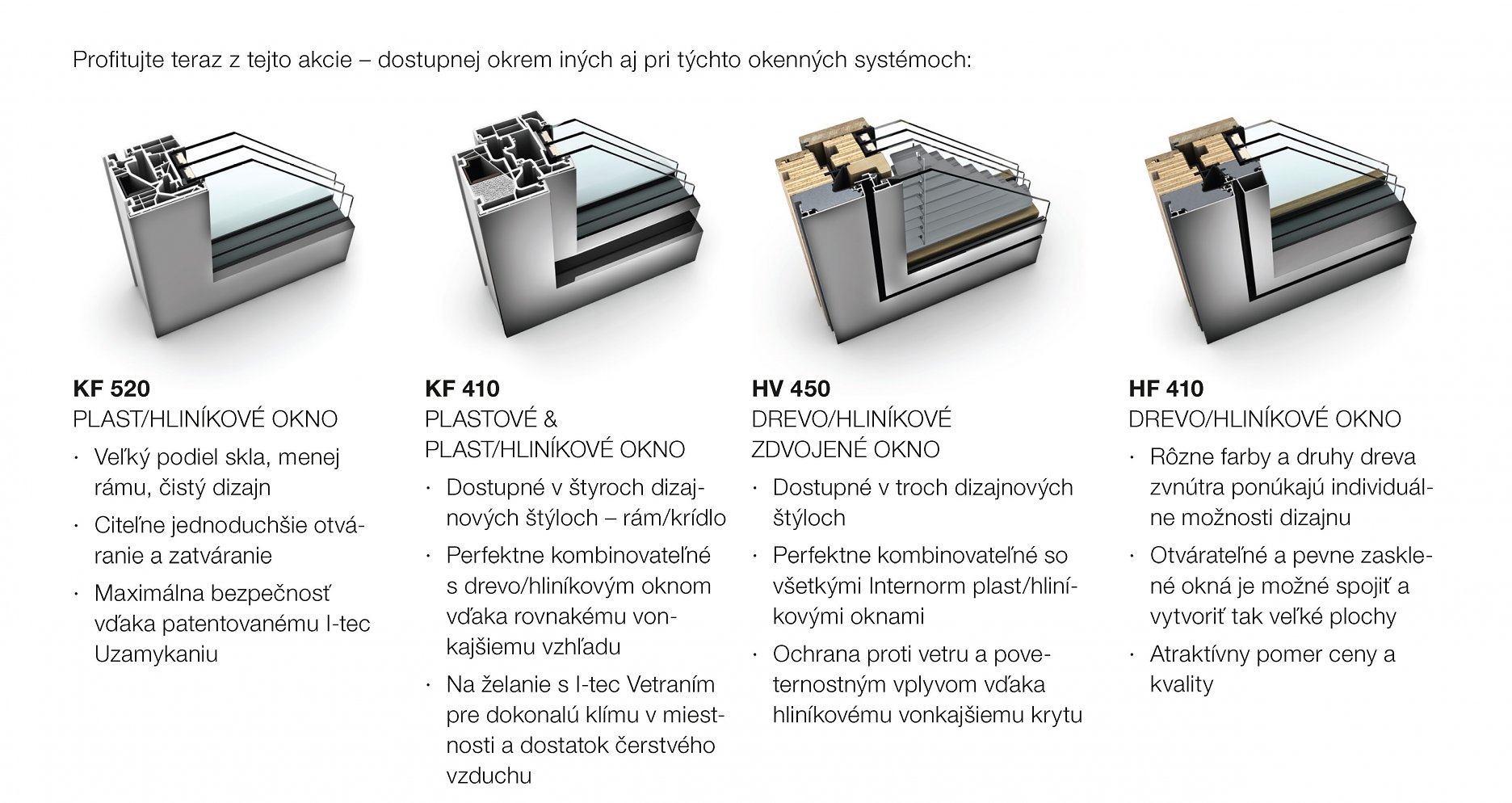 Profitujte teraz z tejto akcie – dostupnej okrem iných aj pri týchto okenných systémoch:

**KF 520**
PLAST/HLINÍKOVÉ OKNO
· Veľký podiel skla, menej rámu, čistý dizajn
· Citeľne jednoduchšie otváranie a zatváranie
· Maximálna bezpečnosť vďaka patentovanému I-tec Uzamykaniu

**KF 410**
PLASTOVÉ & PLAST/HLINÍKOVÉ OKNO
· Dostupné v štyroch dizajnových štýloch – rám/krídlo
· Perfektne kombinovateľné s drevo/hliníkovým oknom vďaka rovnakému vonkajšiemu vzhľadu
· Na želanie s I-tec Vetraním pre dokonalú klímu v miestnosti a dostatok čerstvého vzduchu

**HV 450**
DREVO/HLINÍKOVÉ ZDVOJENÉ OKNO
· Dostupné v troch dizajnových štýloch
· Perfektne kombinovateľné so všetkými Internorm plast/hliníkovými oknami
· Ochrana proti vetru a poveternostným vplyvom vďaka hliníkovému vonkajšiemu krytu

**HF 410**
DREVO/HLINÍKOVÉ OKNO
· Rôzne farby a druhy dreva zvnútra ponúkajú individuálne možnosti dizajnu
· Otvárateľné a pevne zasklené okná je možné spojiť a vytvoriť tak veľké plochy
· Atraktívny pomer ceny a kvality