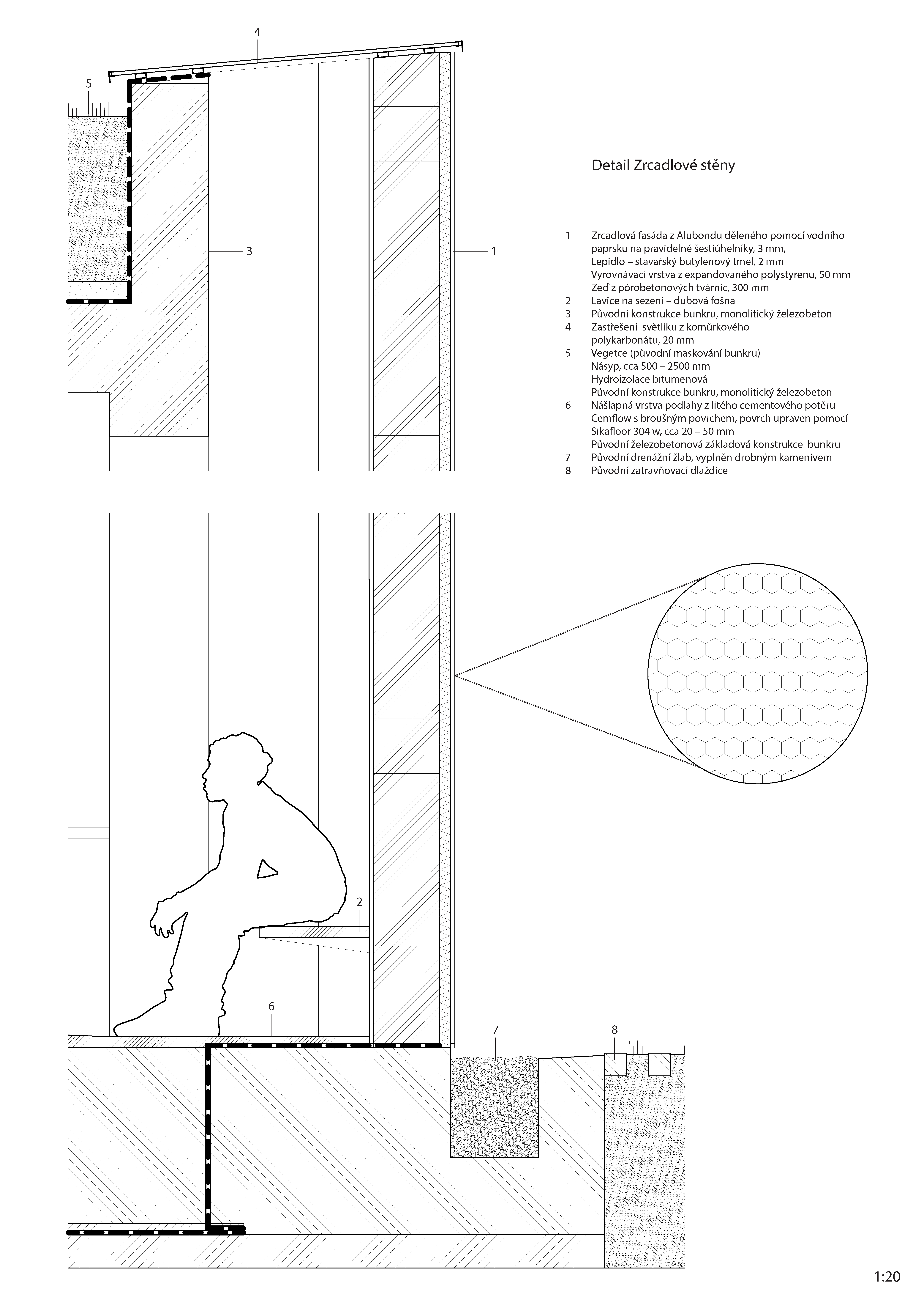 4

5

3

1

Detail Zrcadlové stěny

1 Zrcadlová fasáda z Alubondu děleného pomocí vodního paprsku na pravidelné šestiúhelníky, 3 mm,
Lepidlo – stavařský butylenový tmel, 2 mm
Vyrovnávací vrstva z expandovaného polystyrenu, 50 mm
Zeď z pórobetonových tvárnic, 300 mm
2 Lavice na sezení – dubová fošna
3 Původní konstrukce bunkru, monolitický železobeton
4 Zastřešení světlíku z komůrkového polykarbonátu, 20 mm
5 Vegetce (původní maskování bunkru)
Násyp, cca 500 – 2500 mm
Hydroizolace bitumenová
Původní konstrukce bunkru, monolitický železobeton
6 Nášlapná vrstva podlahy z litého cementového potěru Cemflow s broušným povrchem, povrch upraven pomocí Sikafloor 304 w, cca 20 – 50 mm
Původní železobetonová základová konstrukce bunkru
7 Původní drenážní žlab, vyplněn drobným kamenivem
8 Původní zatravňovací dlaždice

2

6

7

8

1:20