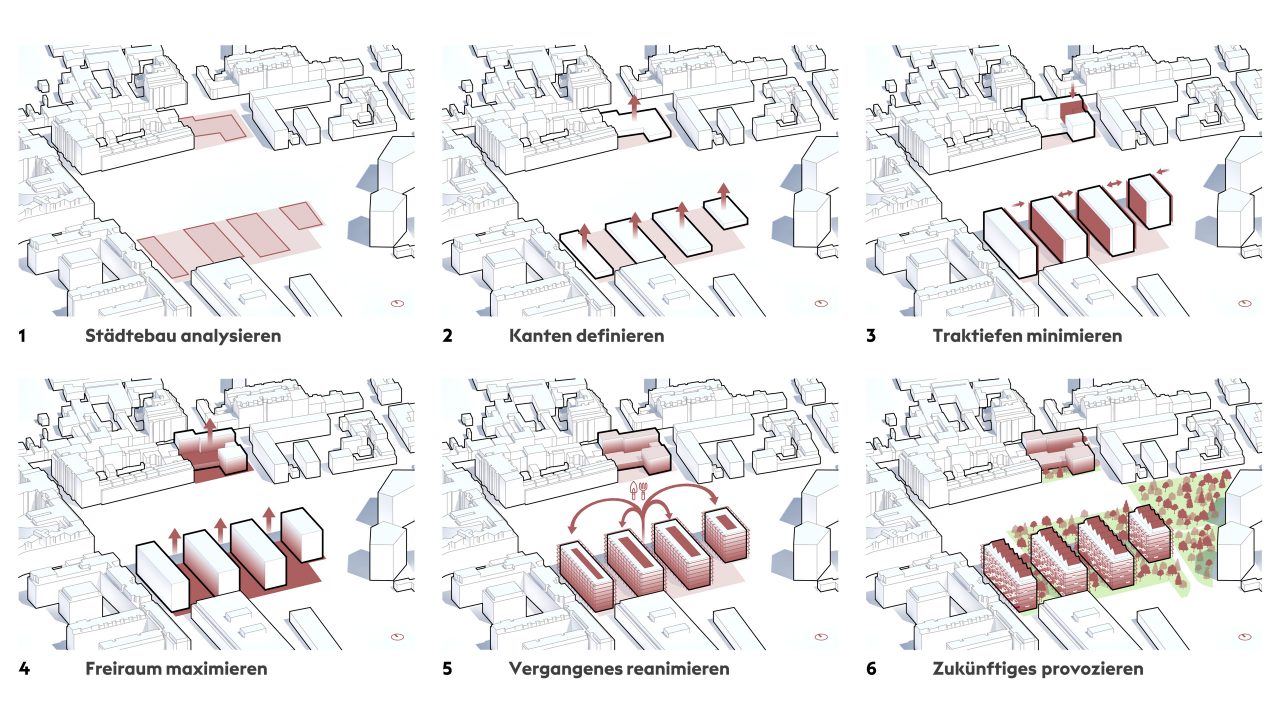 1 Städtebau analysieren

2 Kanten definieren

3 Traktiefen minimieren

4 Freiraum maximieren

5 Vergangenes reanimieren

6 Zukünftiges provozieren