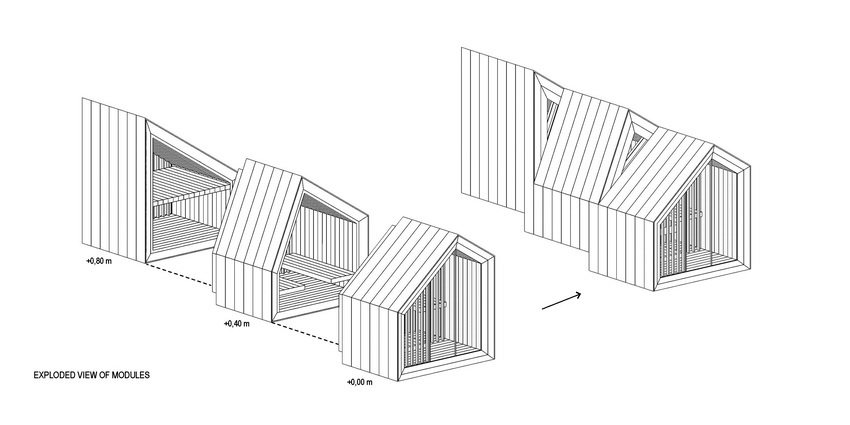 +0,80 m

+0,40 m

+0,00 m

EXPLODED VIEW OF MODULES