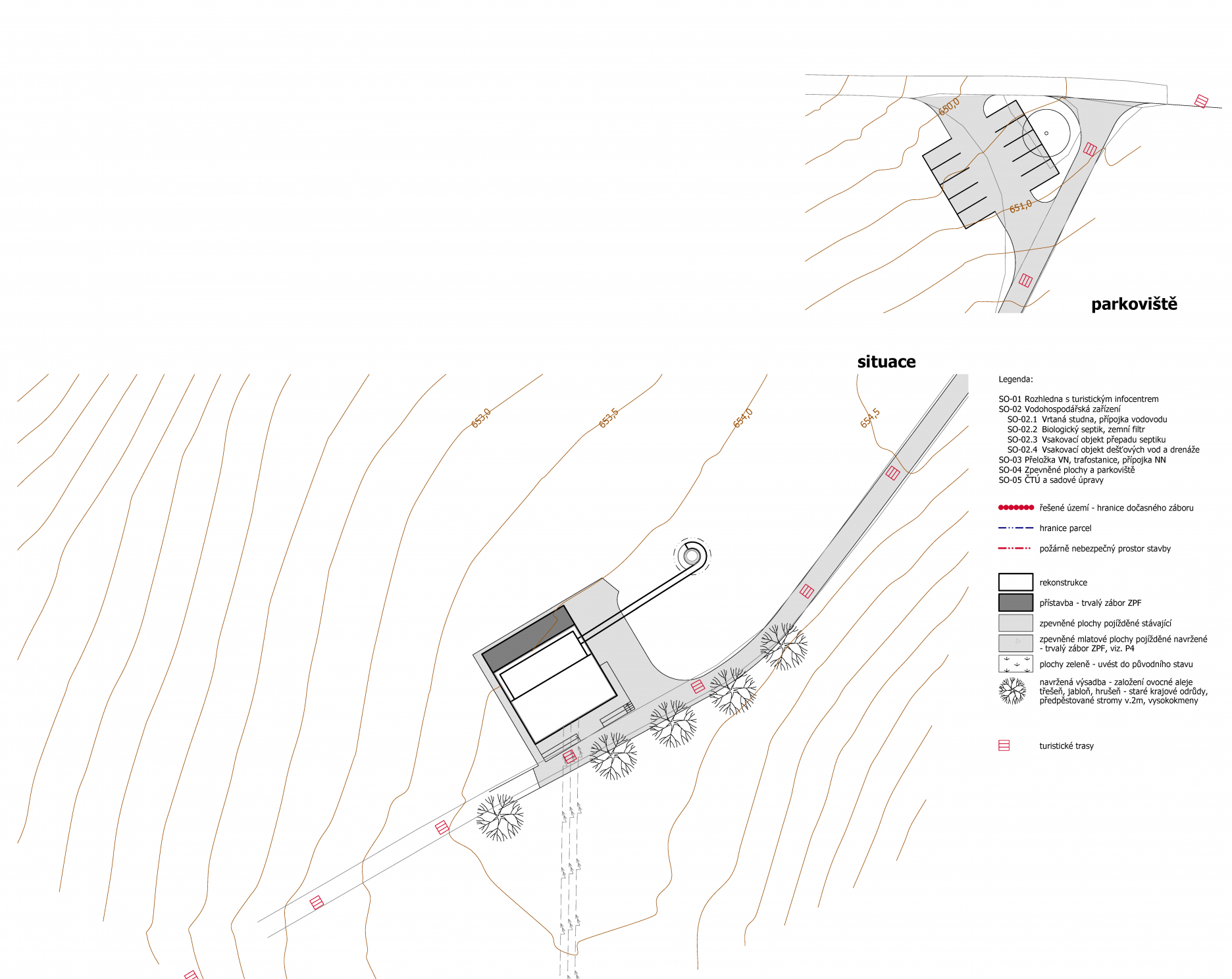 650,0

651,0

parkoviště

situace

653,0

653,5

654,0

654,5

Legenda:

SO-01 Rozhledna s turistickým infocentrem
SO-02 Vodohospodářská zařízení
SO-02.1 Vrtaná studna, přípojka vodovodu
SO-02.2 Biologický septik, zemní filtr
SO-02.3 Vsakovací objekt přepadu septiku
SO-02.4 Vsakovací objekt dešťových vod a drenáže
SO-03 Přeložka VN, trafostanice, přípojka NN
SO-04 Zpevněné plochy a parkoviště
SO-05 ČTÚ a sadové úpravy

řešené území - hranice dočasného záboru

hranice parcel

požárně nebezpečný prostor stavby

rekonstrukce

přístavba - trvalý zábor ZPF

zpevněné plochy pojížděné stávající

zpevněné mlatové plochy pojížděné navržené - trvalý zábor ZPF, viz. P4

plochy zeleně - uvést do původního stavu

navržená výsadba - založení ovocné aleje třešeň, jabloň, hrušeň - staré krajové odrůdy, předpěstované stromy v.2m, vysokokmeny

turistické trasy