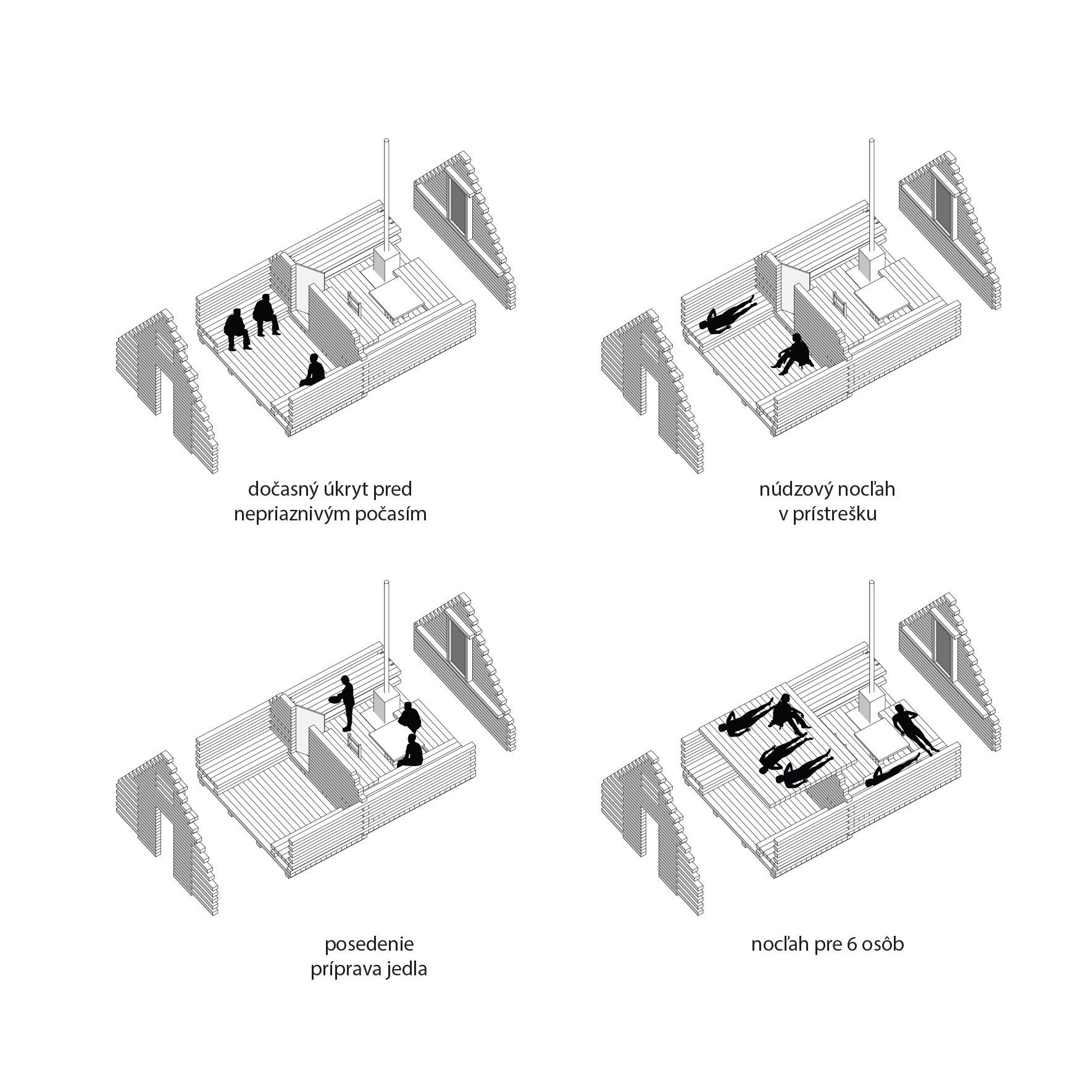 dočasný úkryt pred
nepriaznivým počasím

núdzový nocľah
v prístrešku

posedenie
príprava jedla

nocľah pre 6 osôb