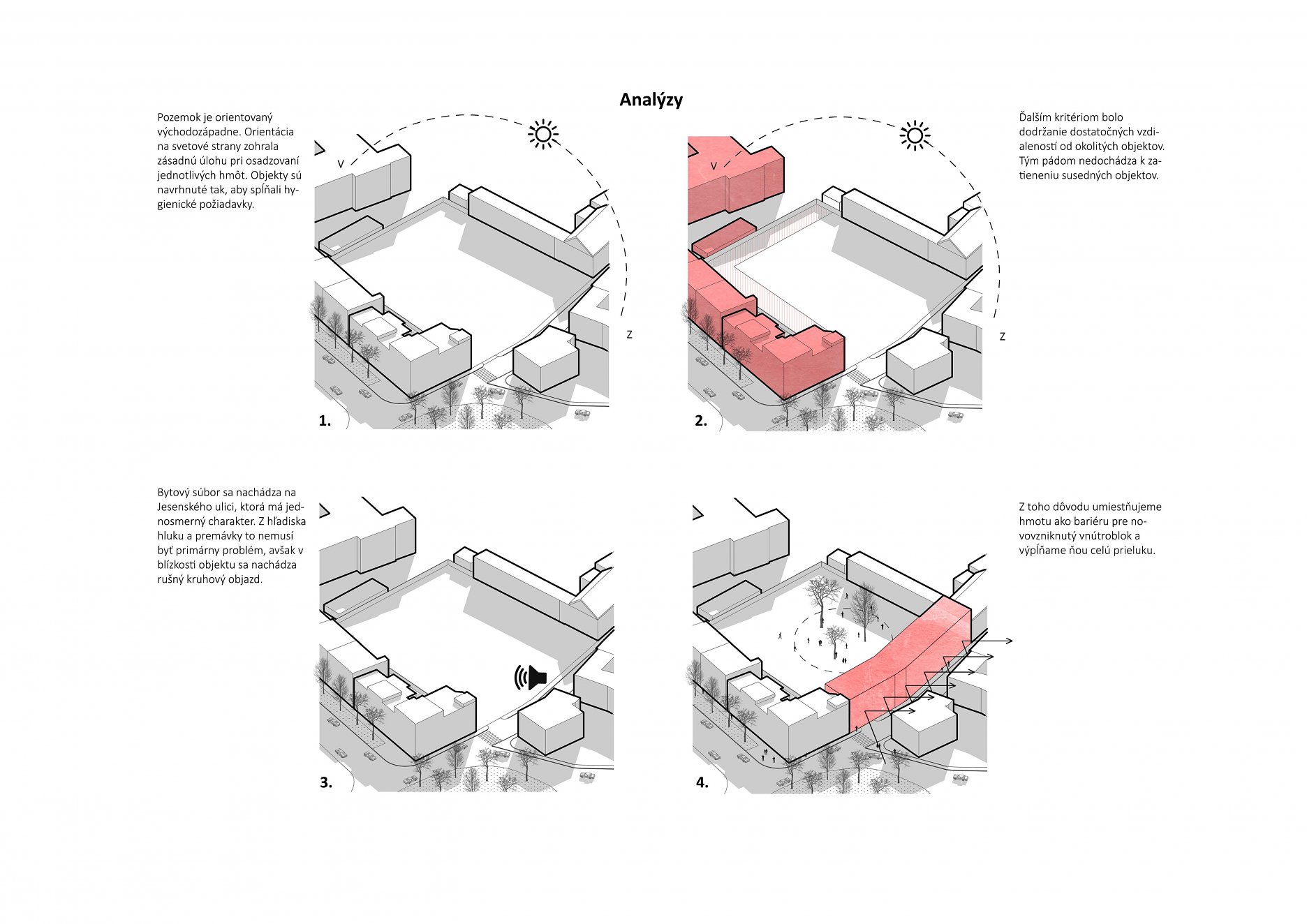 Analýzy

Pozemok je orientovaný východozápadne. Orientácia na svetové strany zohrala zásadnú úlohu pri osadzovaní jednotlivých hmôt. Objekty sú navrhnuté tak, aby spĺňali hygienické požiadavky.

V

Z

1.

Ďalším kritériom bolo dodržanie dostatočných vzdialeností od okolitých objektov. Tým pádom nedochádza k zatieneniu susedných objektov.

V

Z

2.

Bytový súbor sa nachádza na Jesenského ulici, ktorá má jednosmerný charakter. Z hľadiska hluku a premávky to nemusí byť primárny problém, avšak v blízkosti objektu sa nachádza rušný kruhový objazd.

3.

Z toho dôvodu umiestňujeme hmotu ako bariéru pre novovzniknutý vnútroblok a výpĺňame ňou celú prieluku.

4.