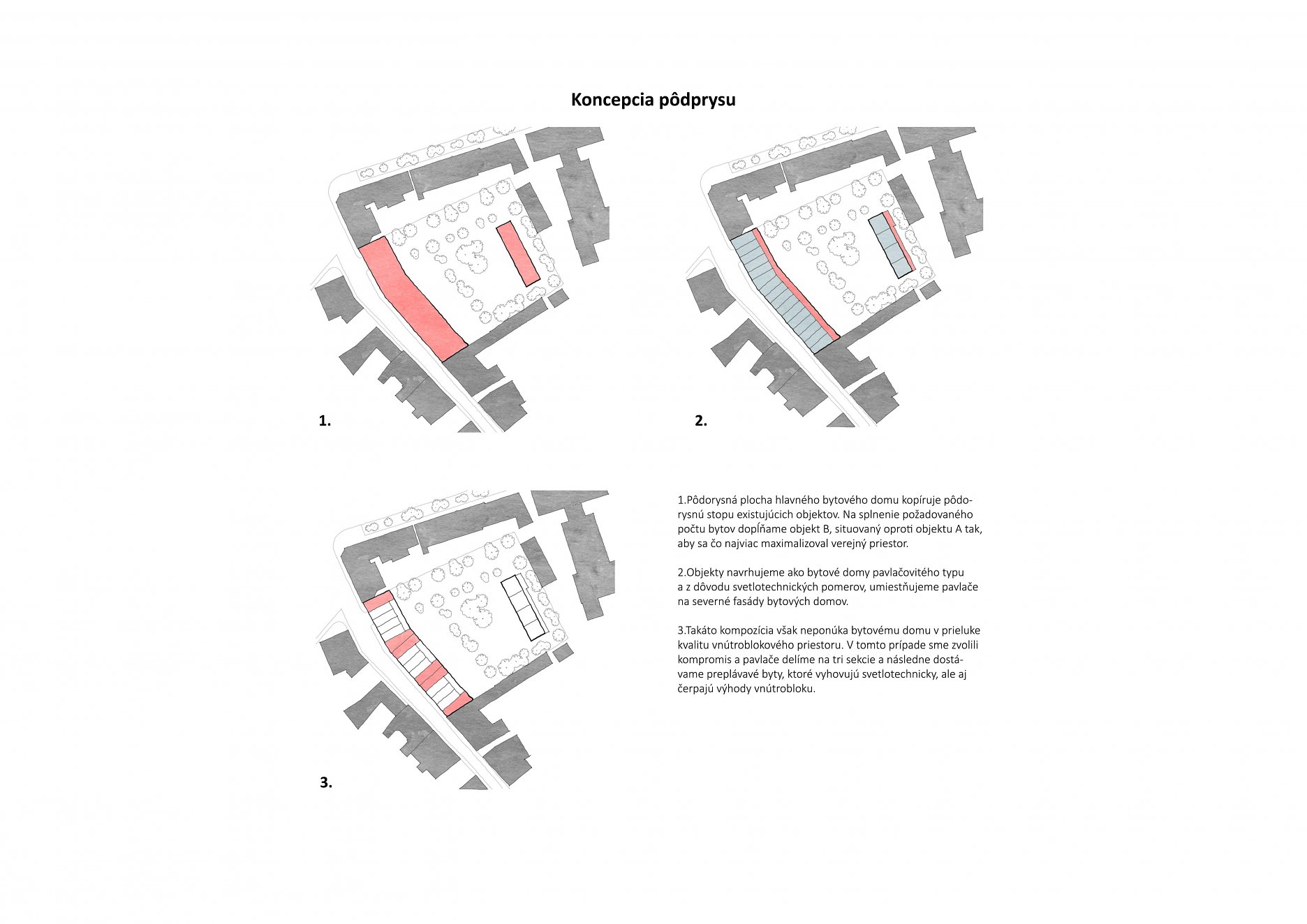 Koncepcia pôdprysu

1.

2.

3.

1.Pôdorysná plocha hlavného bytového domu kopíruje pôdorysnú stopu existujúcich objektov. Na splnenie požadovaného počtu bytov dopĺňame objekt B, situovaný oproti objektu A tak, aby sa čo najviac maximalizoval verejný priestor.

2.Objekty navrhujeme ako bytové domy pavlačovitého typu a z dôvodu svetlotechnických pomerov, umiestňujeme pavlače na severné fasády bytových domov.

3.Takáto kompozícia však neponúka bytovému domu v prieluke kvalitu vnútroblokového priestoru. V tomto prípade sme zvolili kompromis a pavlače delíme na tri sekcie a následne dostávame preplávavé byty, ktoré vyhovujú svetlotechnicky, ale aj čerpajú výhody vnútrobloku.