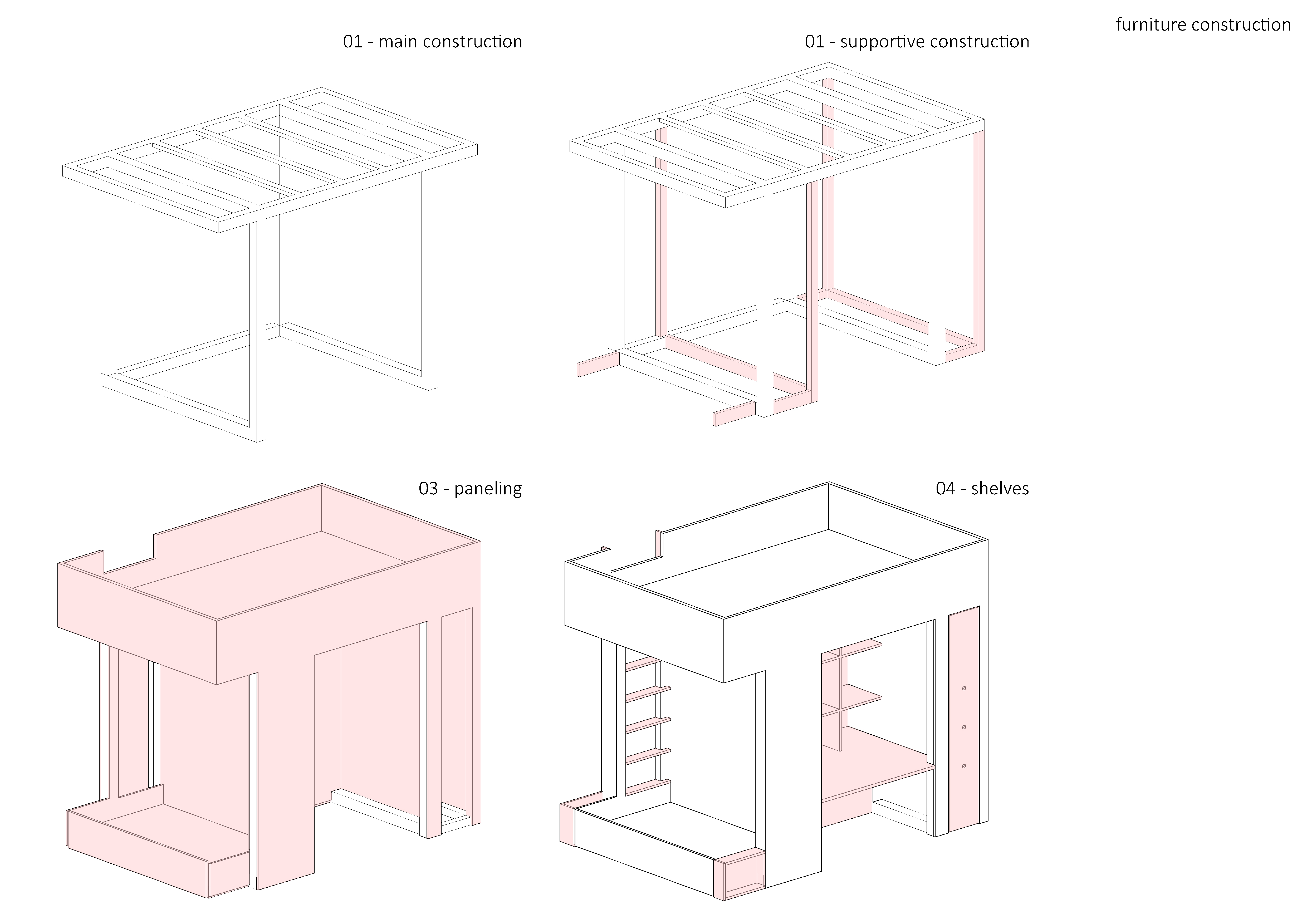 furniture construction

01 - main construction

01 - supportive construction

03 - paneling

04 - shelves