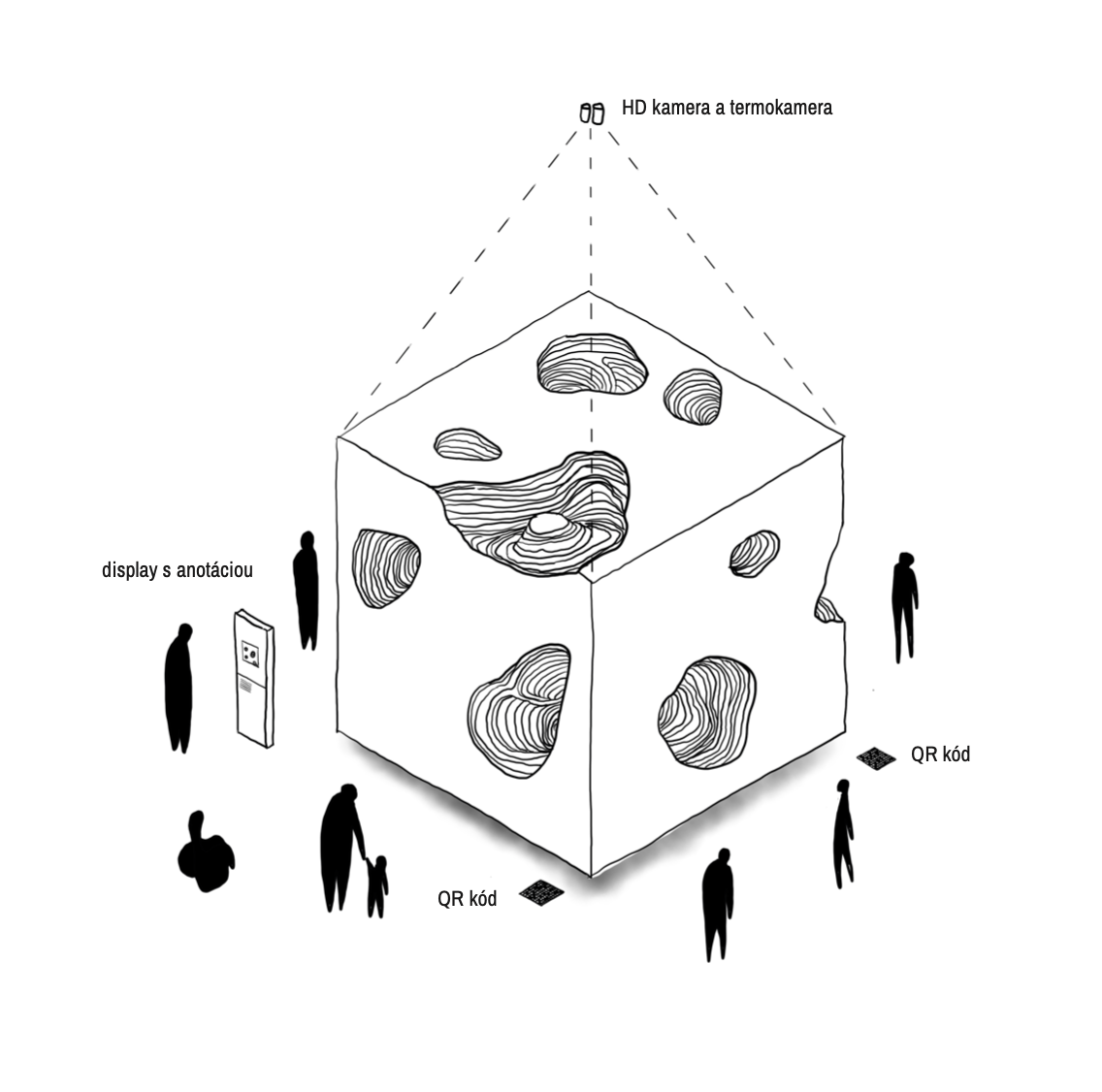 HD kamera a termokamera

display s anotáciou

QR kód

QR kód