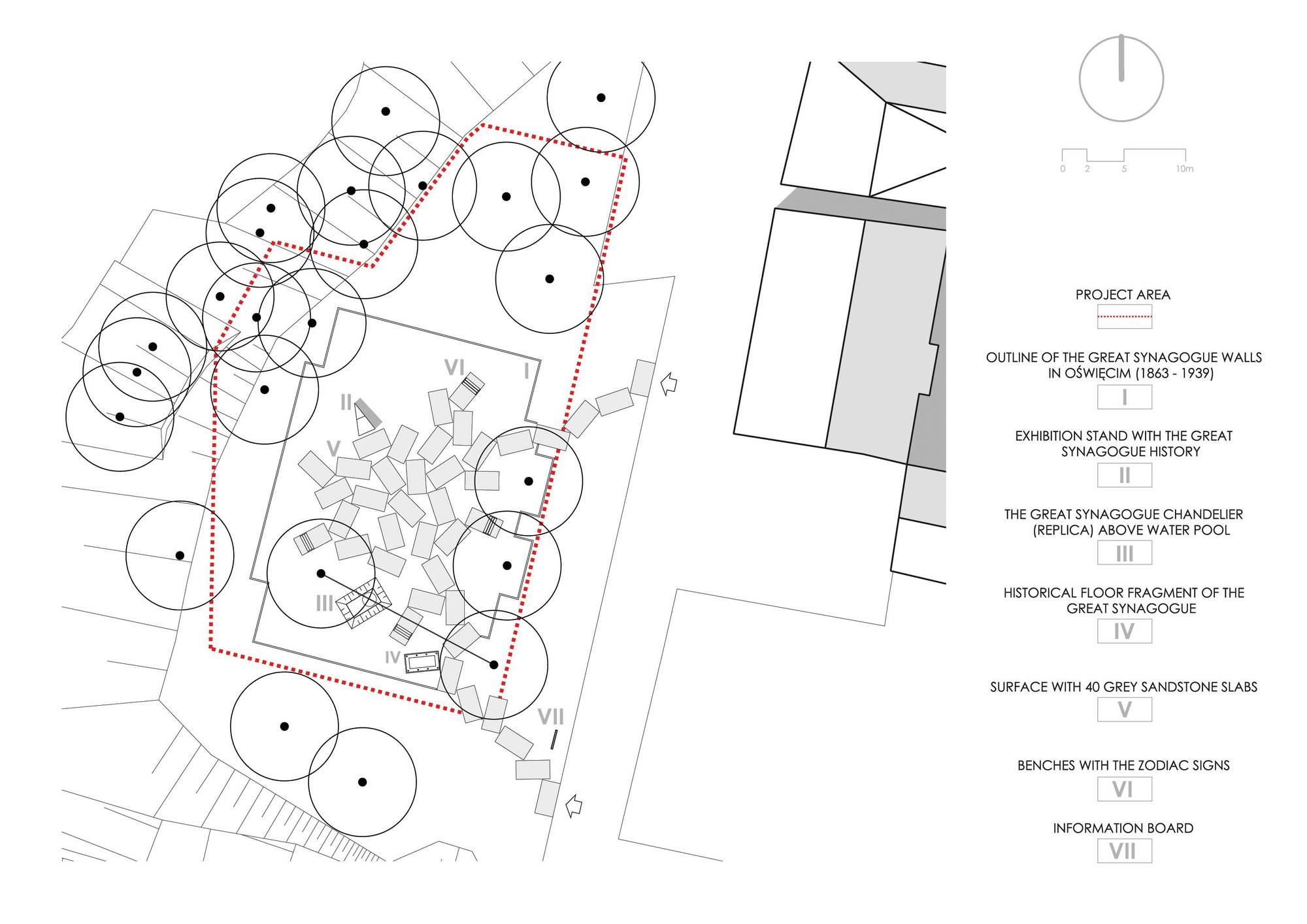 VI
I
II
V
III
IV
VII

0 2 5 10m

PROJECT AREA

OUTLINE OF THE GREAT SYNAGOGUE WALLS IN OŚWIĘCIM (1863 - 1939)
I

EXHIBITION STAND WITH THE GREAT SYNAGOGUE HISTORY
II

THE GREAT SYNAGOGUE CHANDELIER (REPLICA) ABOVE WATER POOL
III

HISTORICAL FLOOR FRAGMENT OF THE GREAT SYNAGOGUE
IV

SURFACE WITH 40 GREY SANDSTONE SLABS
V

BENCHES WITH THE ZODIAC SIGNS
VI

INFORMATION BOARD
VII