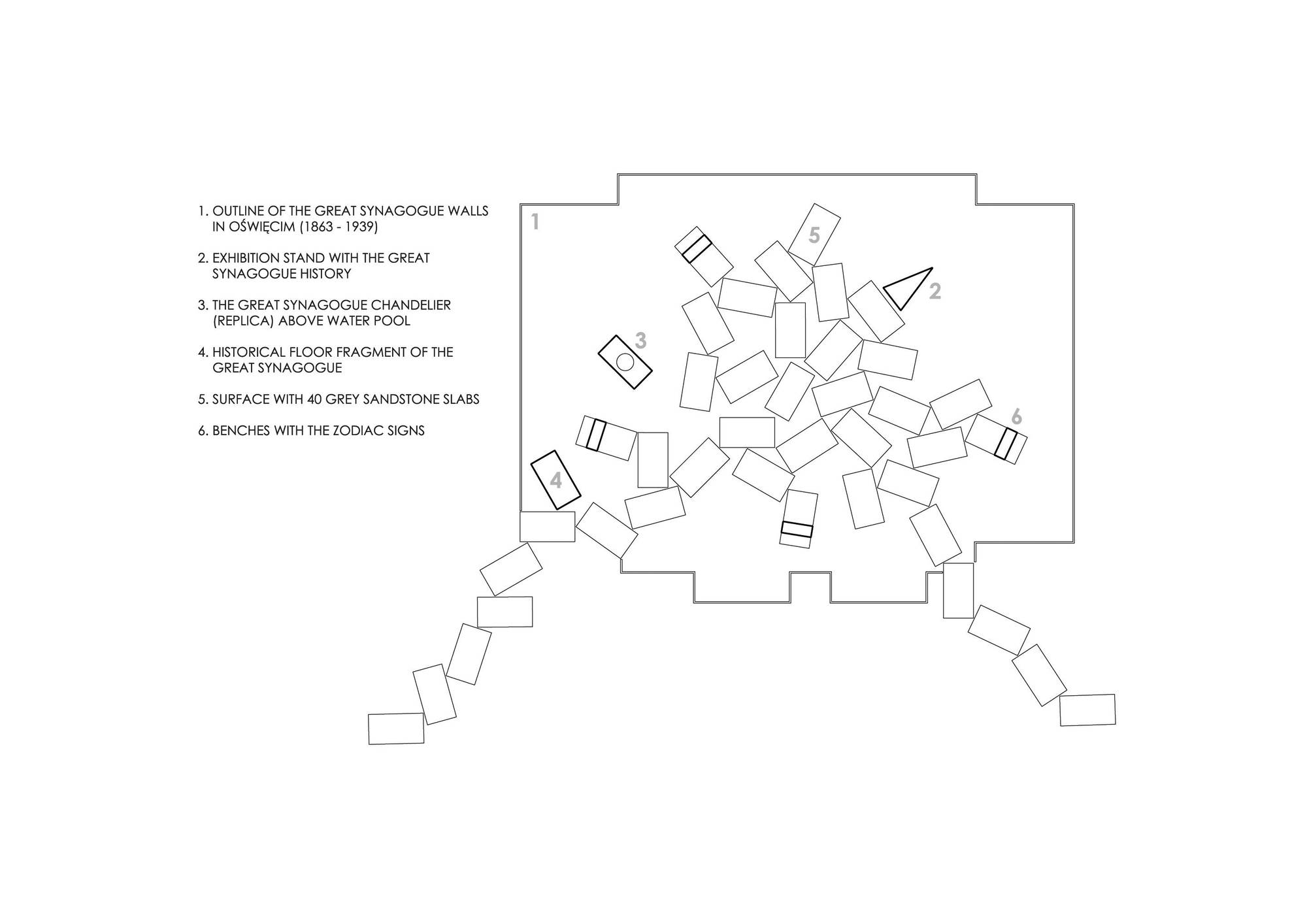 1. OUTLINE OF THE GREAT SYNAGOGUE WALLS IN OŚWIĘCIM (1863 - 1939)

2. EXHIBITION STAND WITH THE GREAT SYNAGOGUE HISTORY

3. THE GREAT SYNAGOGUE CHANDELIER (REPLICA) ABOVE WATER POOL

4. HISTORICAL FLOOR FRAGMENT OF THE GREAT SYNAGOGUE

5. SURFACE WITH 40 GREY SANDSTONE SLABS

6. BENCHES WITH THE ZODIAC SIGNS

1

5

2

3

6

4