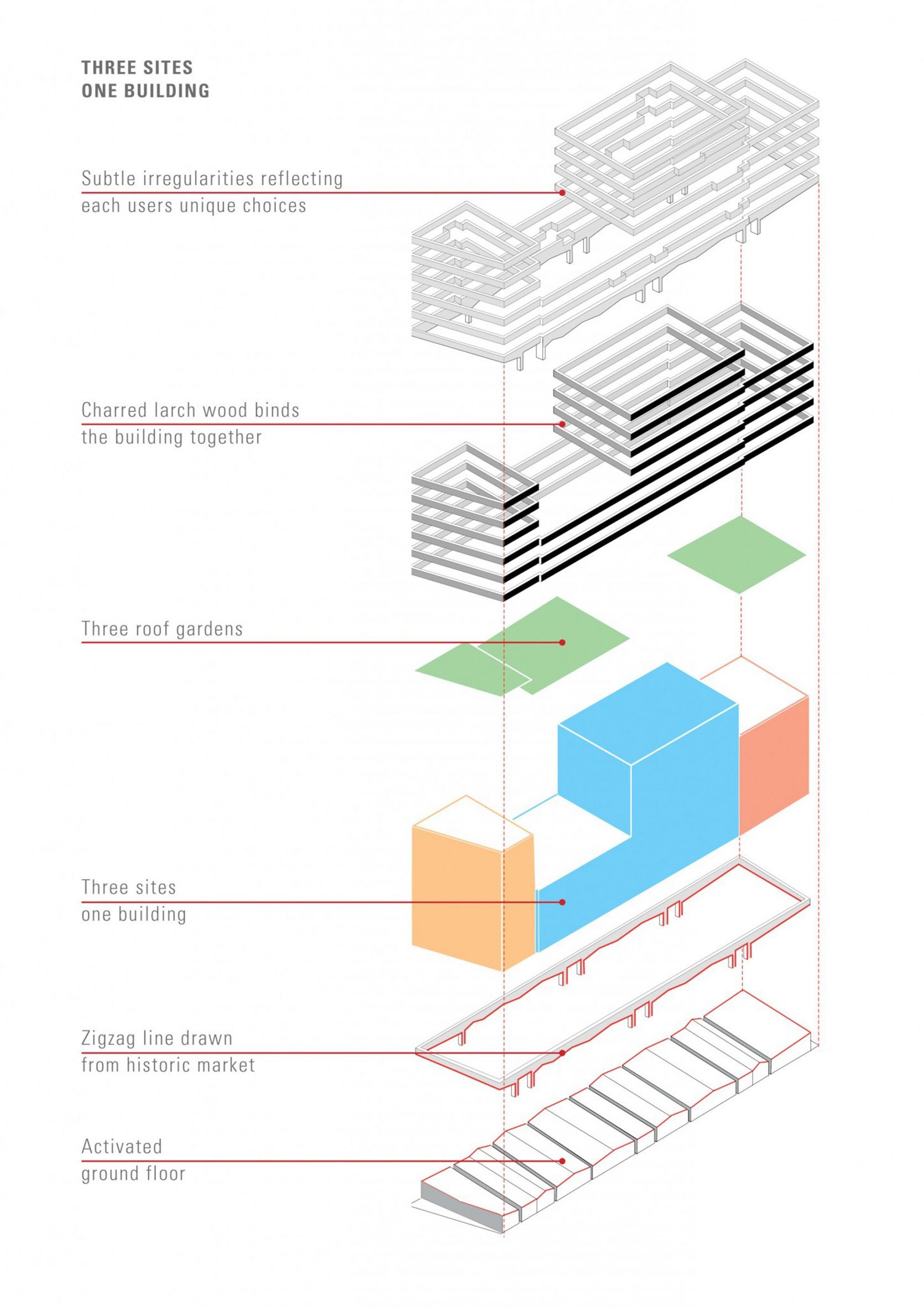 THREE SITES
ONE BUILDING

Subtle irregularities reflecting each users unique choices

Charred larch wood binds the building together

Three roof gardens

Three sites one building

Zigzag line drawn from historic market

Activated ground floor